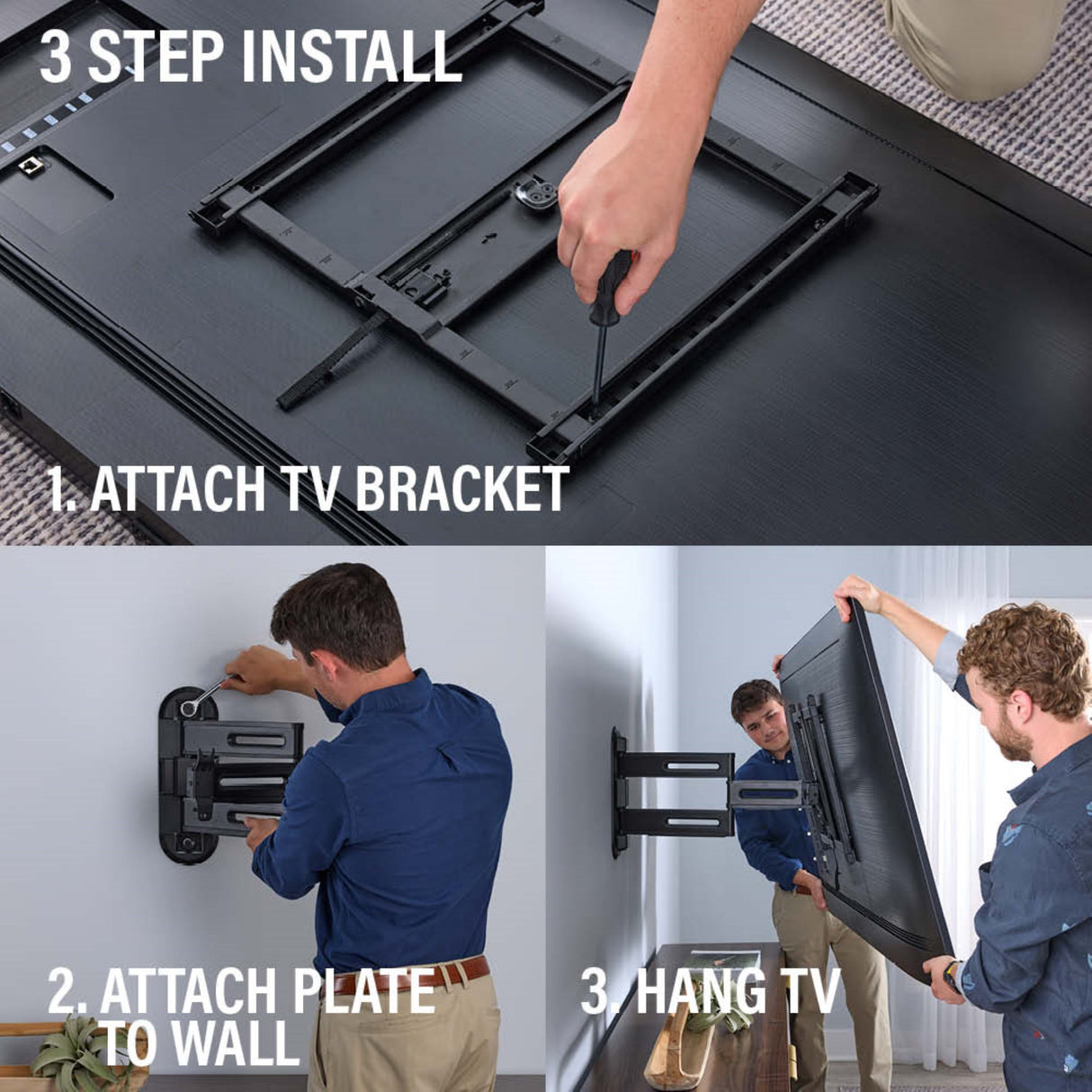 3 STEP INSTALL

1. ATTACH TV BRACKET

2. ATTACH PLATE TO WALL

3. HANG TV