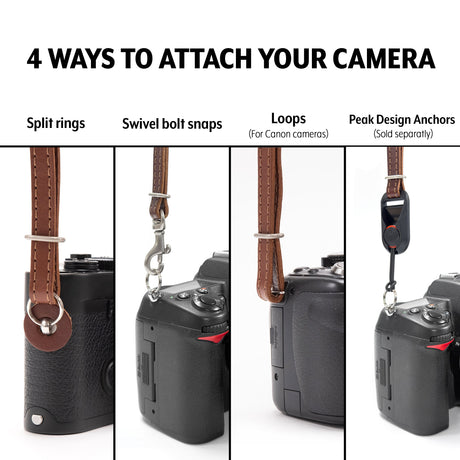 4 WAYS TO ATTACH YOUR CAMERA

Split rings

Swivel bolt snaps

Loops
(For Canon cameras)

Peak Design Anchors
(Sold separatly)